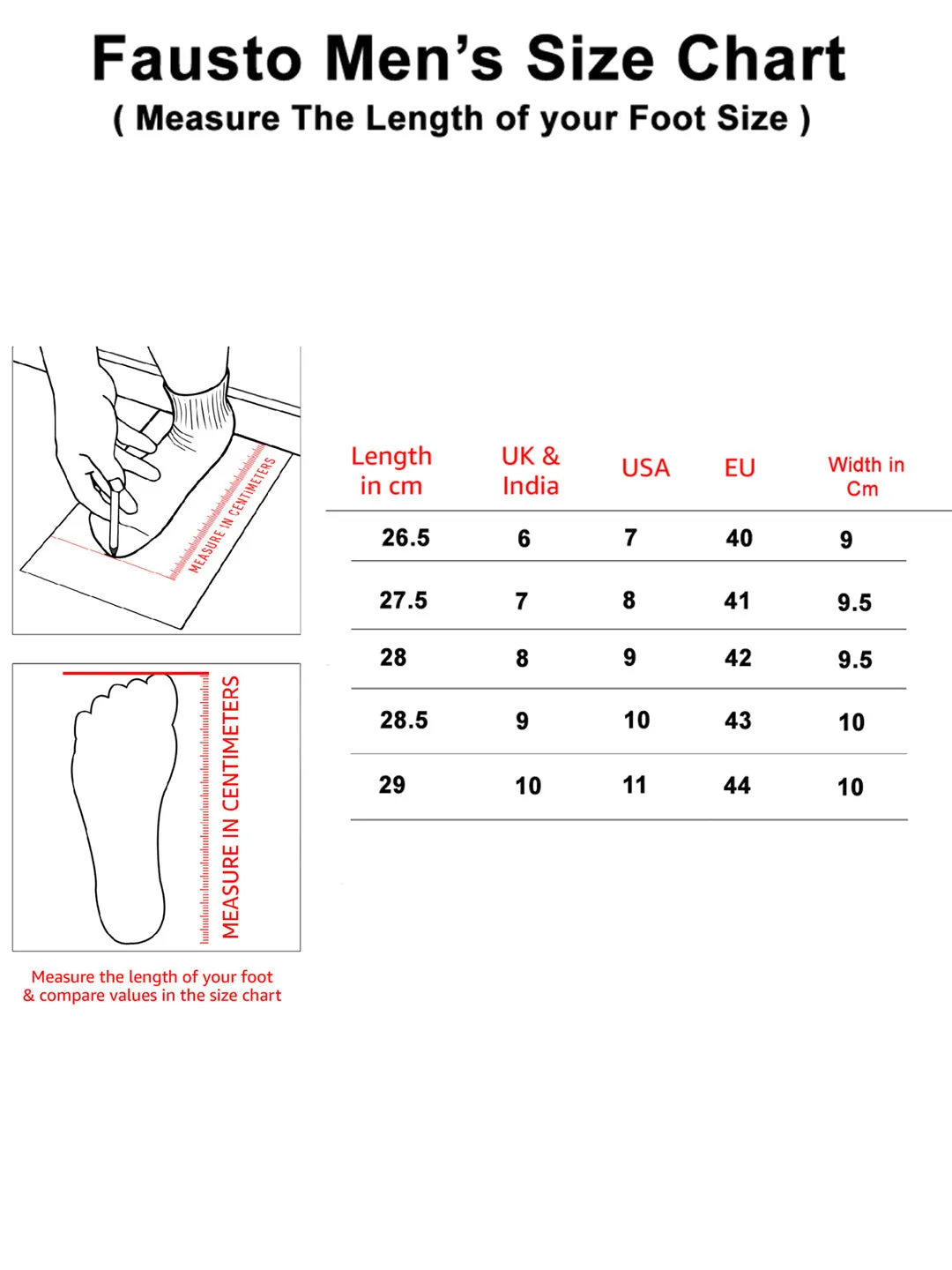 Fausto Men's Size Chart
( Measure The Length of your Foot Size )

MEASURE IN CENTIMETERS

MEASURE IN CENTIMETERS

Measure the length of your foot & compare values in the size chart

| Length in cm | UK & India | USA | EU | Width in Cm |
|---|---|---|---|---|
| 26.5 | 6 | 7 | 40 | 9 |
| 27.5 | 7 | 8 | 41 | 9.5 |
| 28 | 8 | 9 | 42 | 9.5 |
| 28.5 | 9 | 10 | 43 | 10 |
| 29 | 10 | 11 | 44 | 10 |